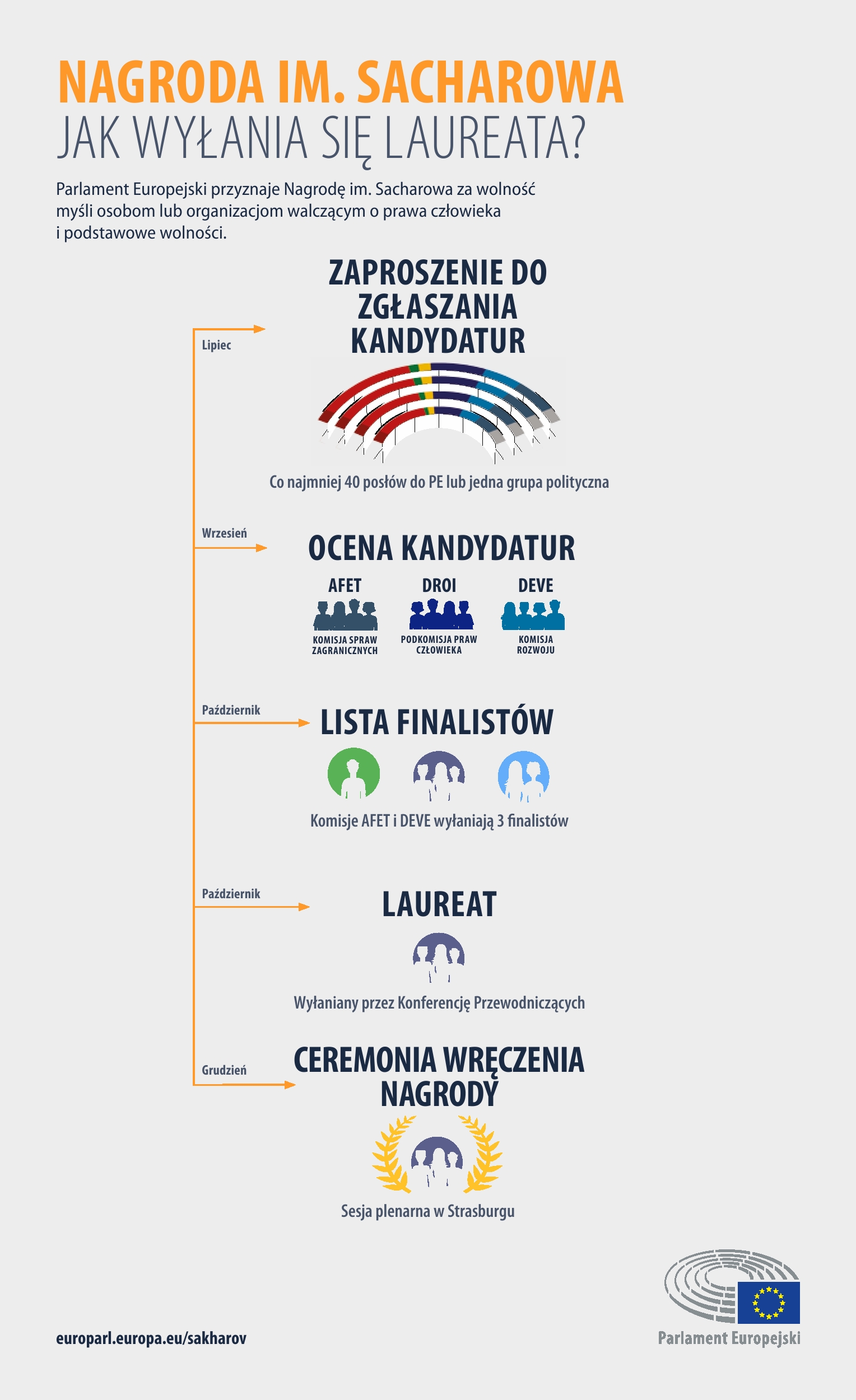 NAGRODA IM. SACHAROWA
JAK WYŁANIA SIĘ LAUREATA?

Parlament Europejski przyznaje Nagrodę im. Sacharowa za wolność myśli osobom lub organizacjom walczącym o prawa człowieka i podstawowe wolności.

Lipiec

ZAPROSZENIE DO ZGŁASZANIA KANDYDATUR

Co najmniej 40 posłów do PE lub jedna grupa polityczna

Wrzesień

OCENA KANDYDATUR

AFET
KOMISJA SPRAW ZAGRANICZNYCH

DROI
PODKOMISJA PRAW CZŁOWIEKA

DEVE
KOMISJA ROZWOJU

Październik

LISTA FINALISTÓW

Komisje AFET i DEVE wyłaniają 3 finalistów

Październik

LAUREAT

Wyłaniany przez Konferencję Przewodniczących

Grudzień

CEREMONIA WRĘCZENIA NAGRODY

Sesja plenarna w Strasburgu

europarl.europa.eu/sakharov

Parlament Europejski